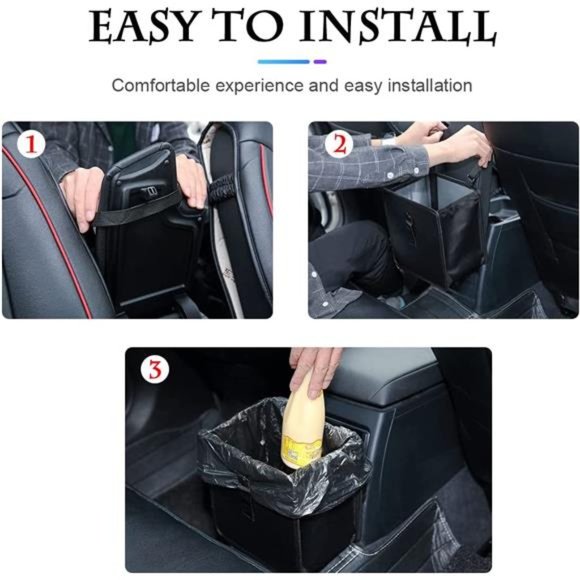 EASY TO INSTALL

Comfortable experience and easy installation

1

2

3